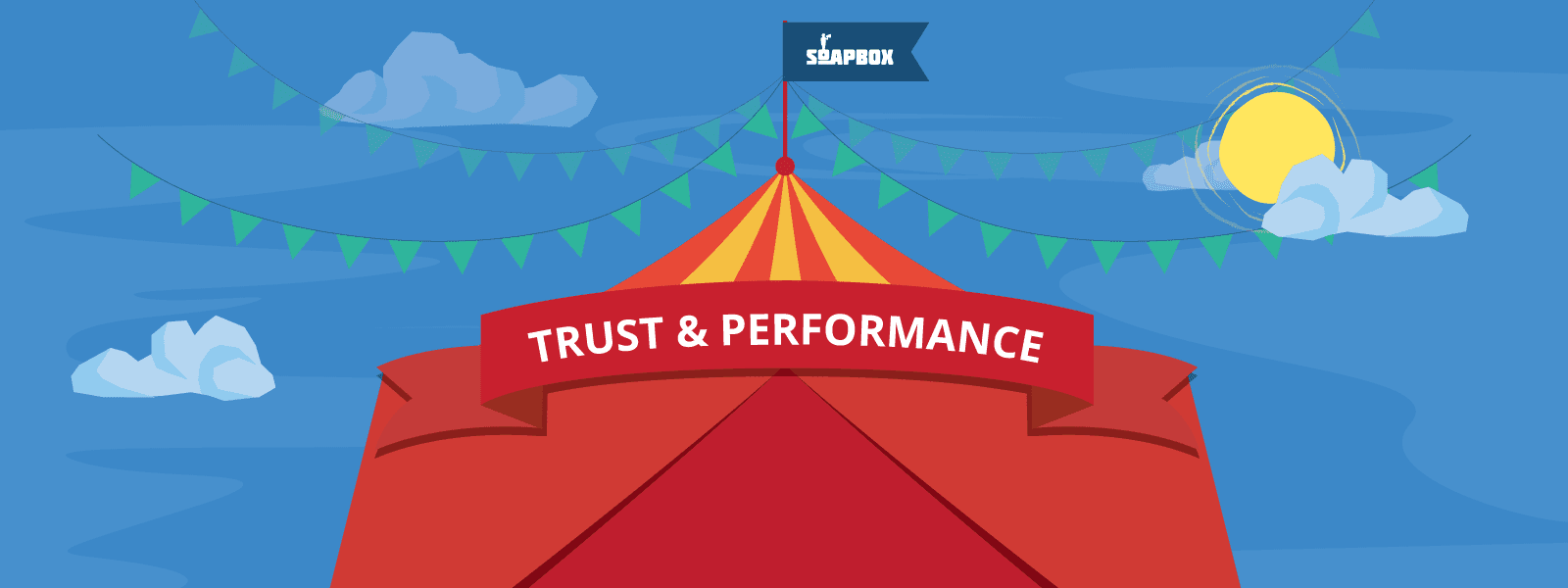 SOAPBOX

TRUST & PERFORMANCE